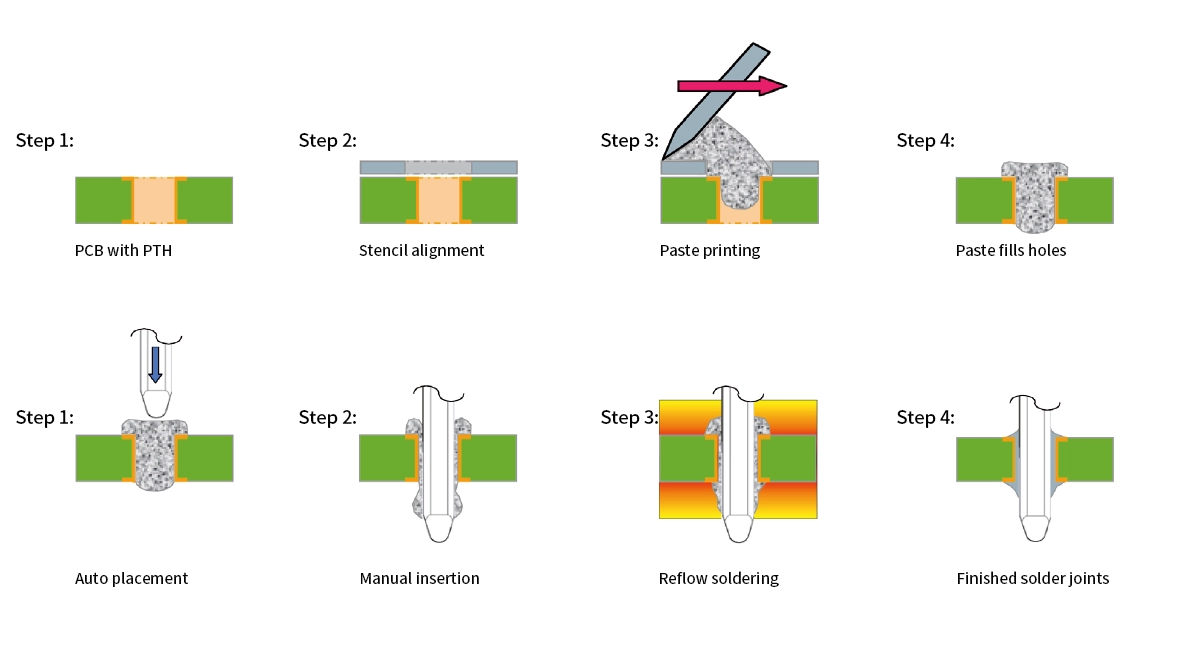 Step 1:

PCB with PTH

Step 2:

Stencil alignment

Step 3:

Paste printing

Step 4:

Paste fills holes

Step 1:

Auto placement

Step 2:

Manual insertion

Step 3:

Reflow soldering

Step 4:

Finished solder joints